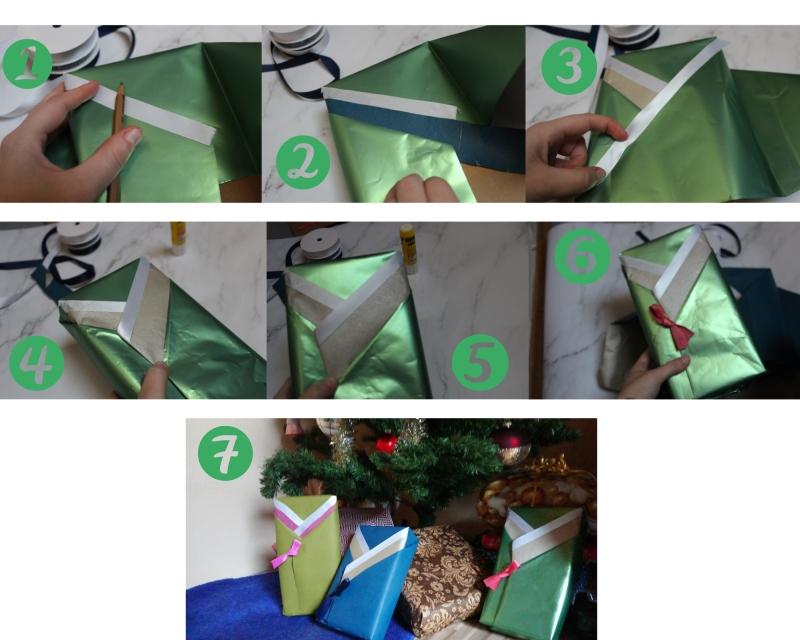 1
2
3
4
5
6
7